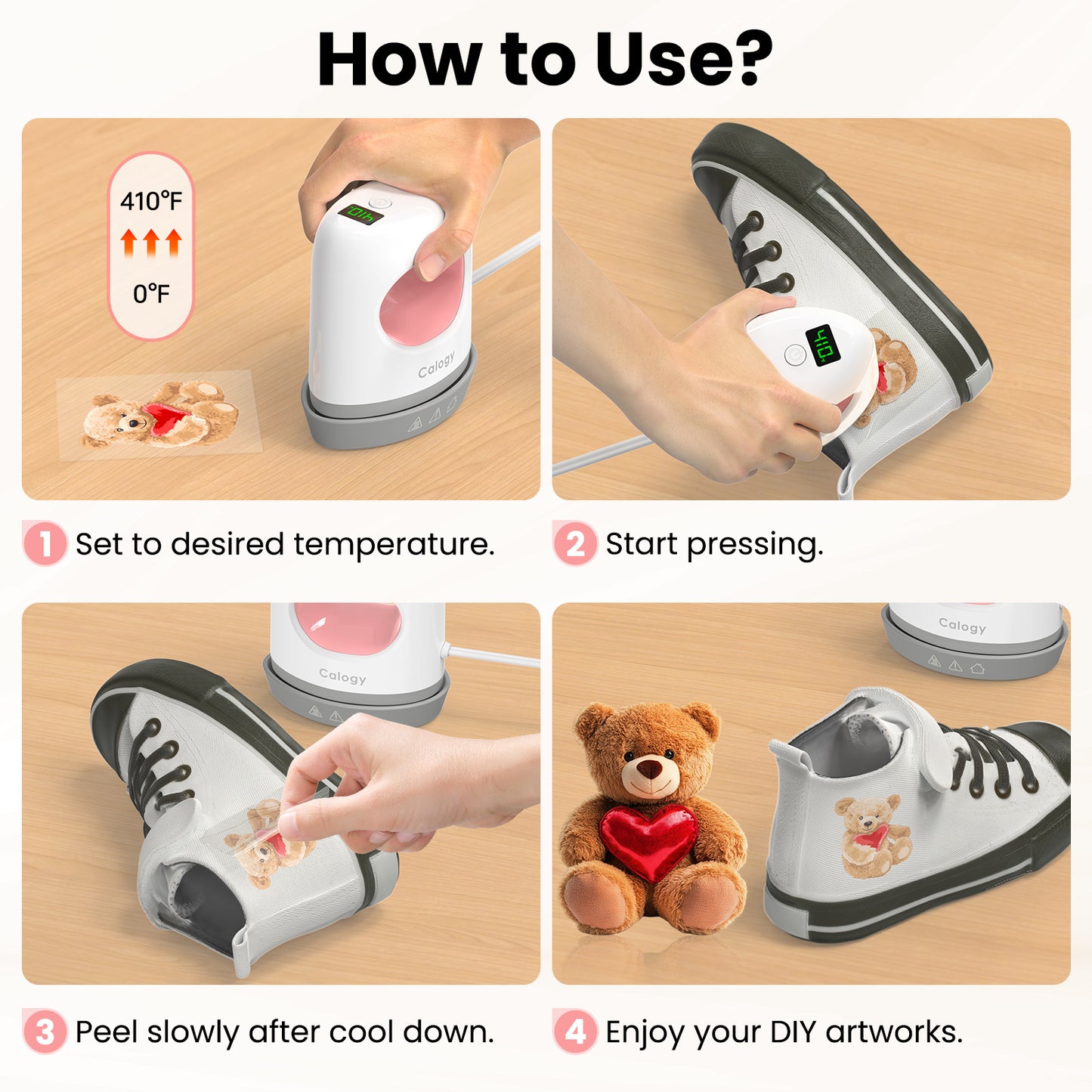 How to Use?

410°F

0°F

410

Calogy

410

1 Set to desired temperature.

2 Start pressing.

Calogy

Calogy

3 Peel slowly after cool down.

4 Enjoy your DIY artworks.